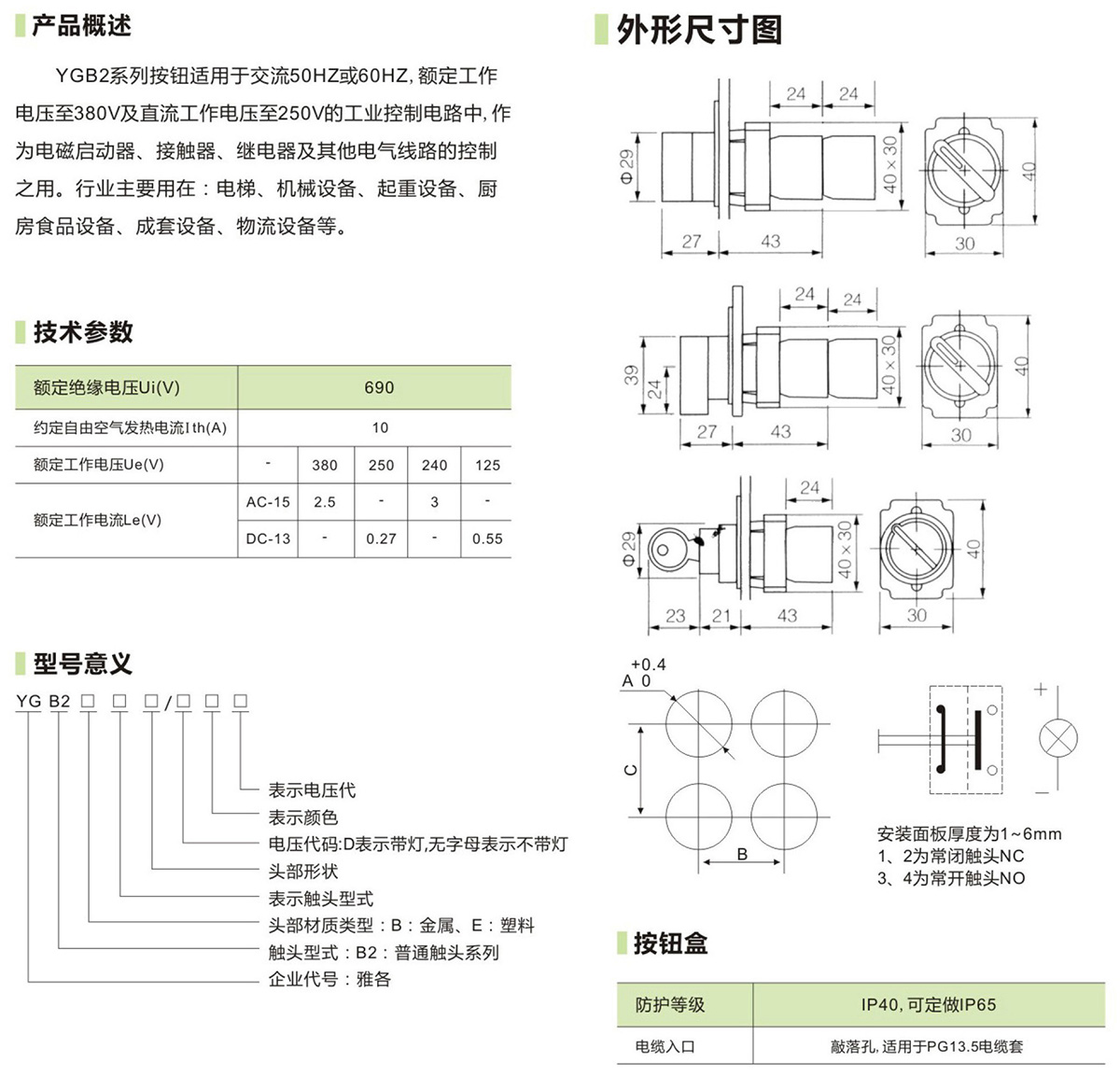 产品概述

YGB2系列按钮适用于交流50HZ或60HZ, 额定工作电压至380V及直流工作电压至250V的工业控制电路中, 作为电磁启动器、接触器、继电器及其他电气线路的控制之用。行业主要用在：电梯、机械设备、起重设备、厨房食品设备、成套设备、物流设备等。

技术参数

| 额定绝缘电压Ui(V) | 690 | | | | |
|---|---|---|---|---|---|
| 约定自由空气发热电流Ith(A) | 10 | | | | |
| 额定工作电压Ue(V) | - | 380 | 250 | 240 | 125 |
| 额定工作电流Le(V) | AC-15 | 2.5 | - | 3 | - |
| | DC-13 | - | 0.27 | - | 0.55 |

型号意义

YG B2 □ □ □/□ □ □

表示电压代
表示颜色
电压代码:D表示带灯,无字母表示不带灯
头部形状
表示触头型式
头部材质类型：B：金属、E：塑料
触头型式：B2：普通触头系列
企业代号：雅各

外形尺寸图

24 24 Φ29 40×30 40 27 43 30

24 24 39 24 40×30 40 27 43 30

24 Φ29 40×30 40 23 21 43 30

+0.4
A 0
C
B
+
-

安装面板厚度为1~6mm
1、2为常闭触头NC
3、4为常开触头NO

按钮盒

| 防护等级 | IP40, 可定做IP65 |
|---|---|
| 电缆入口 | 敲落孔, 适用于PG13.5电缆套 |