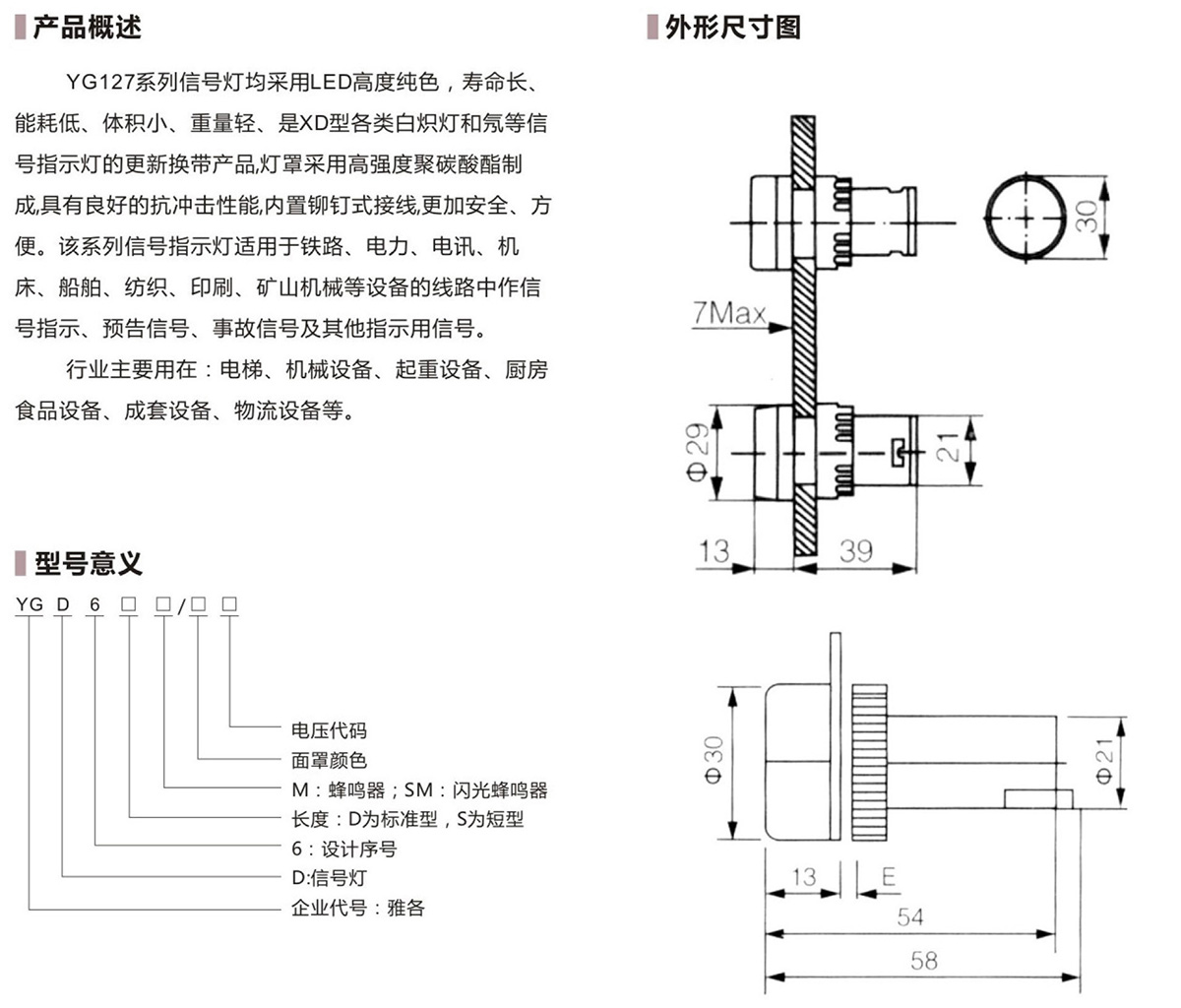 产品概述

YG127系列信号灯均采用LED高度纯色，寿命长、能耗低、体积小、重量轻、是XD型各类白炽灯和氖等信号指示灯的更新换带产品,灯罩采用高强度聚碳酸酯制成,具有良好的抗冲击性能,内置铆钉式接线,更加安全、方便。该系列信号指示灯适用于铁路、电力、电讯、机床、船舶、纺织、印刷、矿山机械等设备的线路中作信号指示、预告信号、事故信号及其他指示用信号。

行业主要用在：电梯、机械设备、起重设备、厨房食品设备、成套设备、物流设备等。

型号意义

YG D 6 □ □/□ □

电压代码
面罩颜色
M：蜂鸣器；SM：闪光蜂鸣器
长度：D为标准型，S为短型
6：设计序号
D:信号灯
企业代号：雅各

外形尺寸图

30
7Max
Φ29
21
13
39
Φ30
Φ21
13
E
54
58