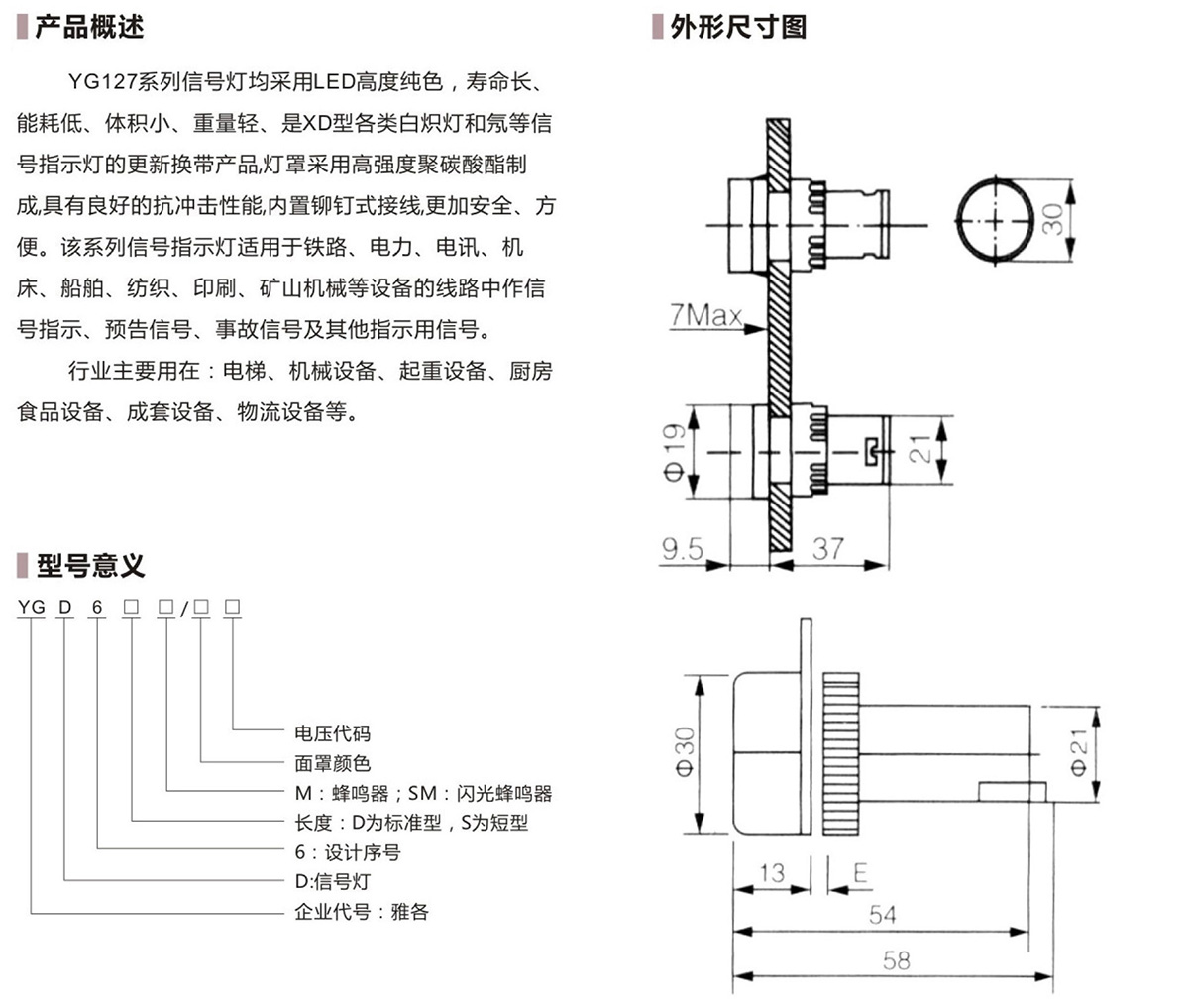 产品概述

YG127系列信号灯均采用LED高度纯色，寿命长、能耗低、体积小、重量轻、是XD型各类白炽灯和氖等信号指示灯的更新换带产品,灯罩采用高强度聚碳酸酯制成,具有良好的抗冲击性能,内置铆钉式接线,更加安全、方便。该系列信号指示灯适用于铁路、电力、电讯、机床、船舶、纺织、印刷、矿山机械等设备的线路中作信号指示、预告信号、事故信号及其他指示用信号。

行业主要用在：电梯、机械设备、起重设备、厨房食品设备、成套设备、物流设备等。

型号意义

YG D 6 □ □/□ □

电压代码
面罩颜色
M：蜂鸣器；SM：闪光蜂鸣器
长度：D为标准型，S为短型
6：设计序号
D:信号灯
企业代号：雅各

外形尺寸图

30
7Max
Φ19
21
9.5
37
Φ30
Φ21
13
E
54
58